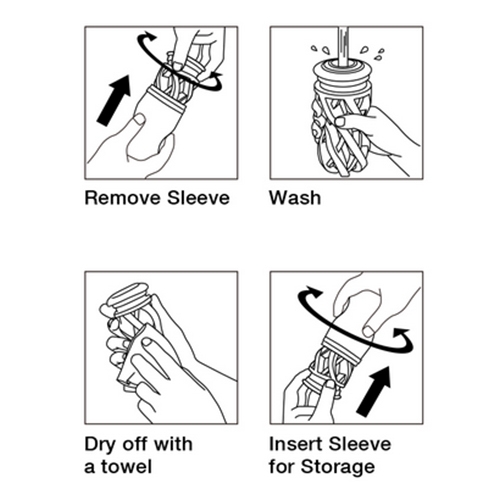 Remove Sleeve

Wash

Dry off with a towel

Insert Sleeve for Storage